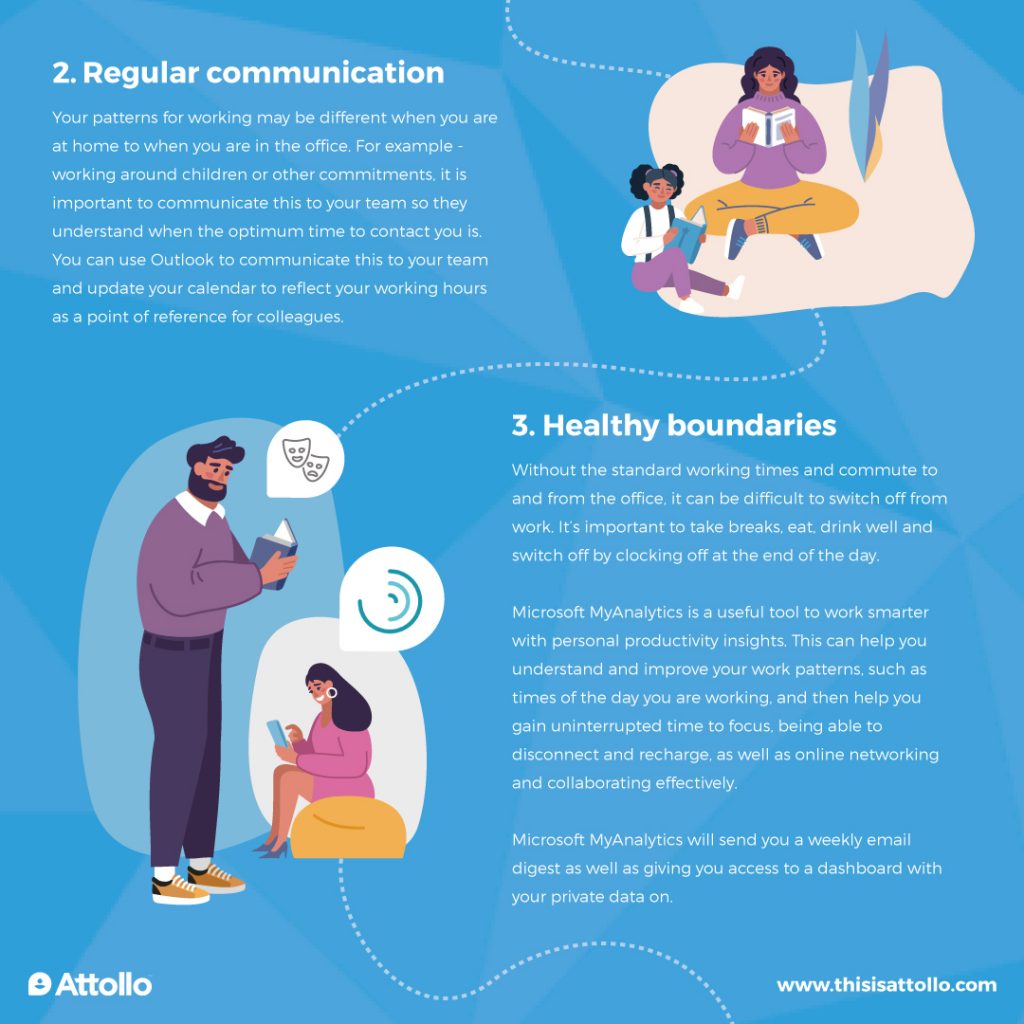 2. Regular communication

Your patterns for working may be different when you are at home to when you are in the office. For example - working around children or other commitments, it is important to communicate this to your team so they understand when the optimum time to contact you is. You can use Outlook to communicate this to your team and update your calendar to reflect your working hours as a point of reference for colleagues.

3. Healthy boundaries

Without the standard working times and commute to and from the office, it can be difficult to switch off from work. It's important to take breaks, eat, drink well and switch off by clocking off at the end of the day.

Microsoft MyAnalytics is a useful tool to work smarter with personal productivity insights. This can help you understand and improve your work patterns, such as times of the day you are working, and then help you gain uninterrupted time to focus, being able to disconnect and recharge, as well as online networking and collaborating effectively.

Microsoft MyAnalytics will send you a weekly email digest as well as giving you access to a dashboard with your private data on.

Attollo

www.thisisattollo.com