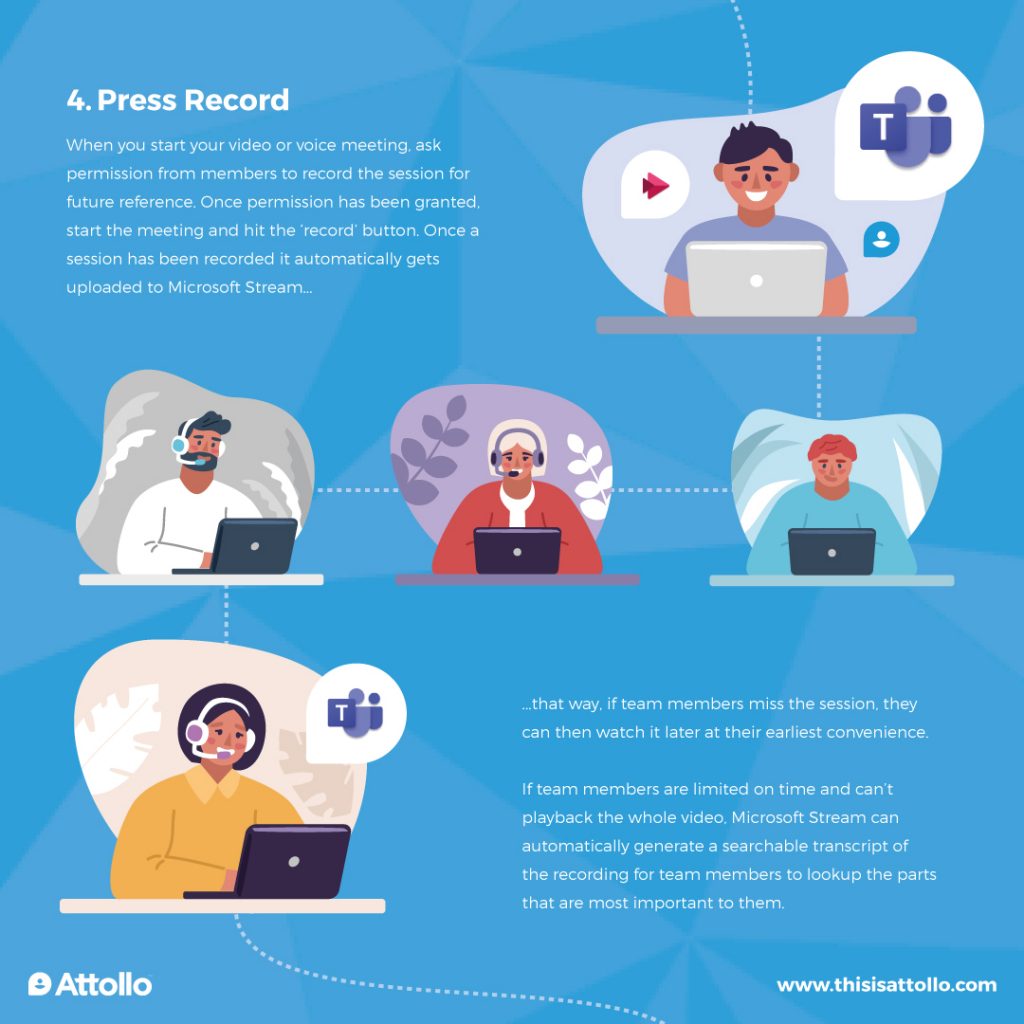 4. Press Record

When you start your video or voice meeting, ask permission from members to record the session for future reference. Once permission has been granted, start the meeting and hit the 'record' button. Once a session has been recorded it automatically gets uploaded to Microsoft Stream...

T

T

...that way, if team members miss the session, they can then watch it later at their earliest convenience.

If team members are limited on time and can't playback the whole video, Microsoft Stream can automatically generate a searchable transcript of the recording for team members to lookup the parts that are most important to them.

Attollo

www.thisisattollo.com